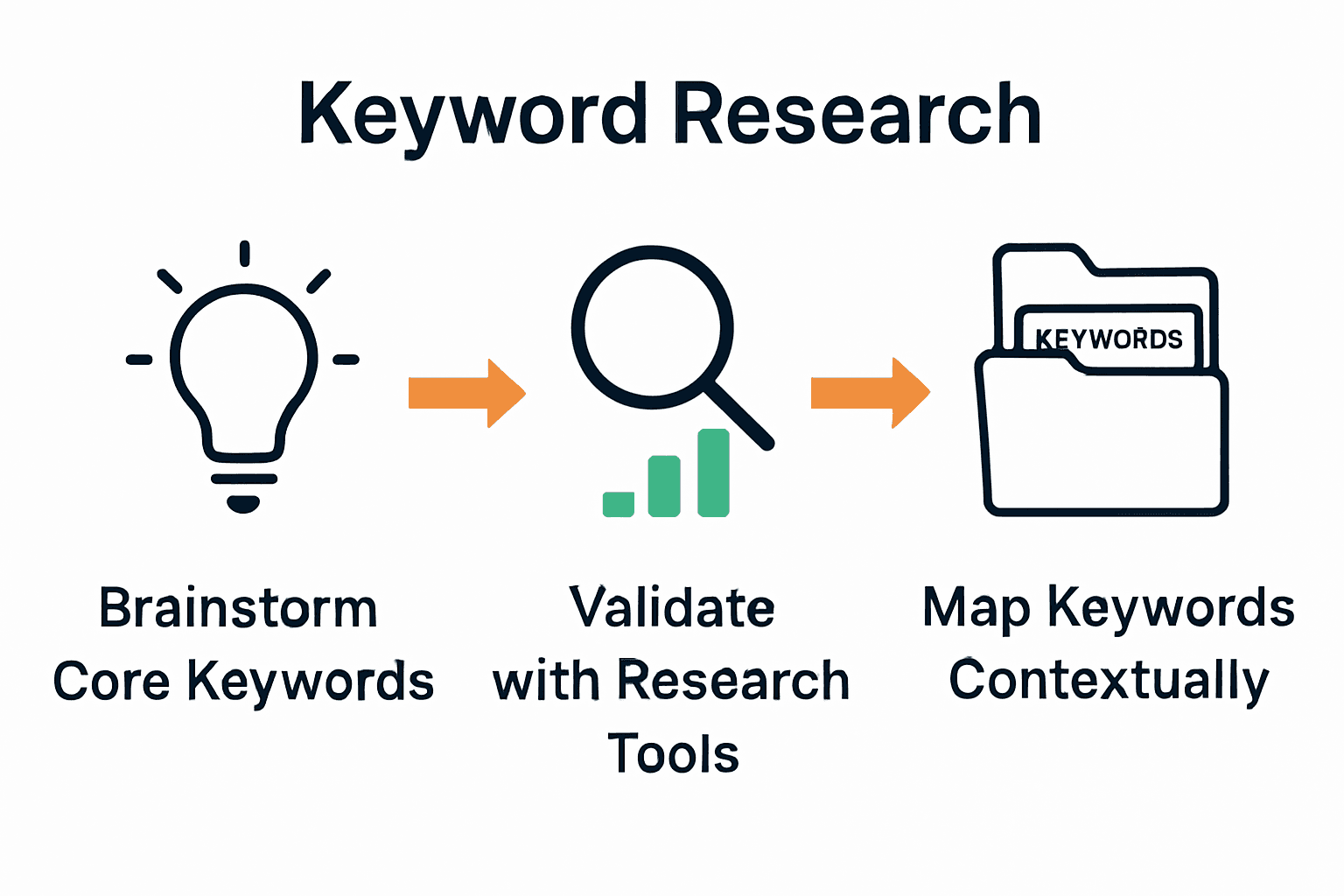 Keyword Research

KEYWORDS

Brainstorm Core Keywords

Validate with Research Tools

Map Keywords Contextually