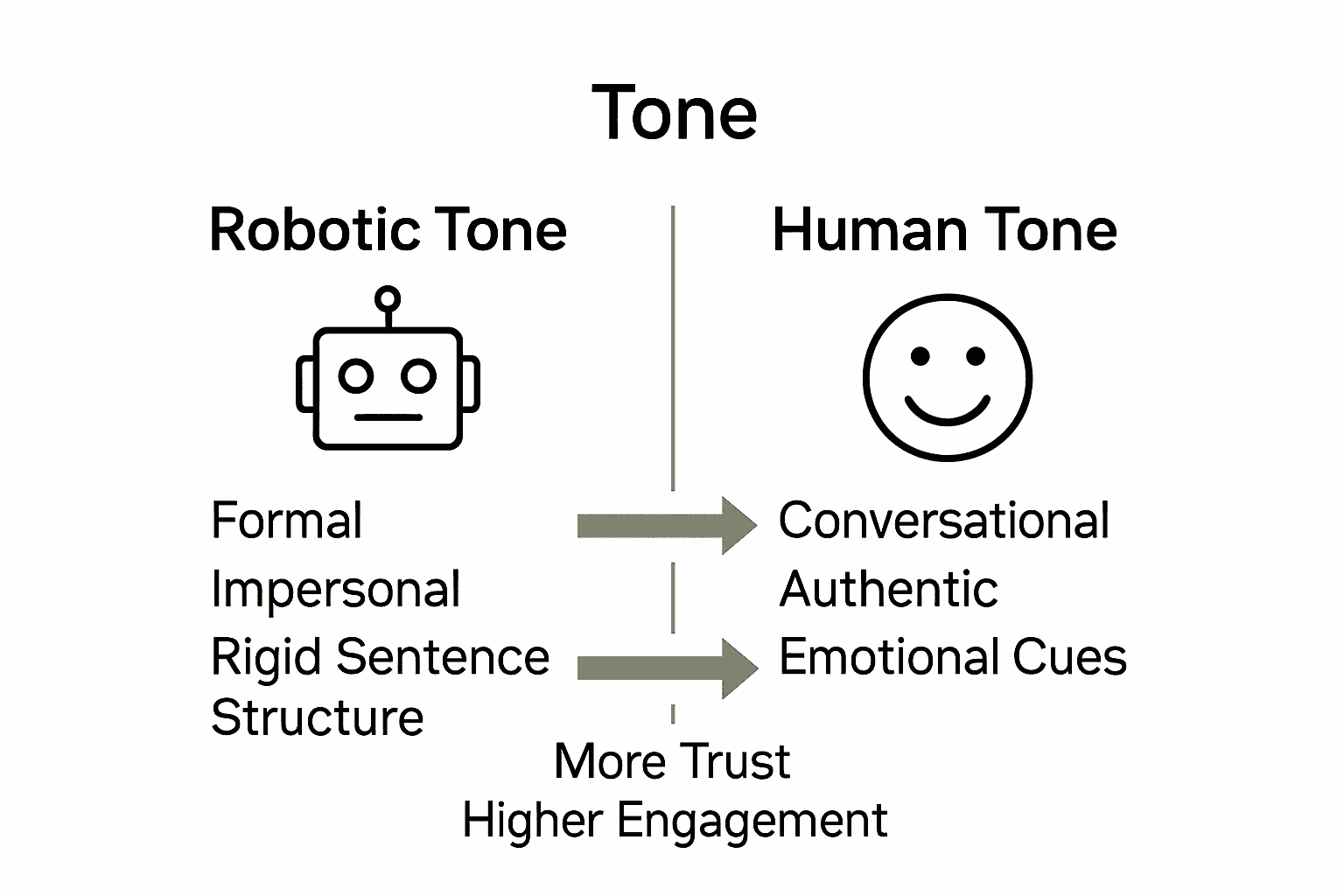 Tone

Robotic Tone

Formal
Impersonal
Rigid Sentence Structure

Human Tone

Conversational
Authentic
Emotional Cues

More Trust
Higher Engagement