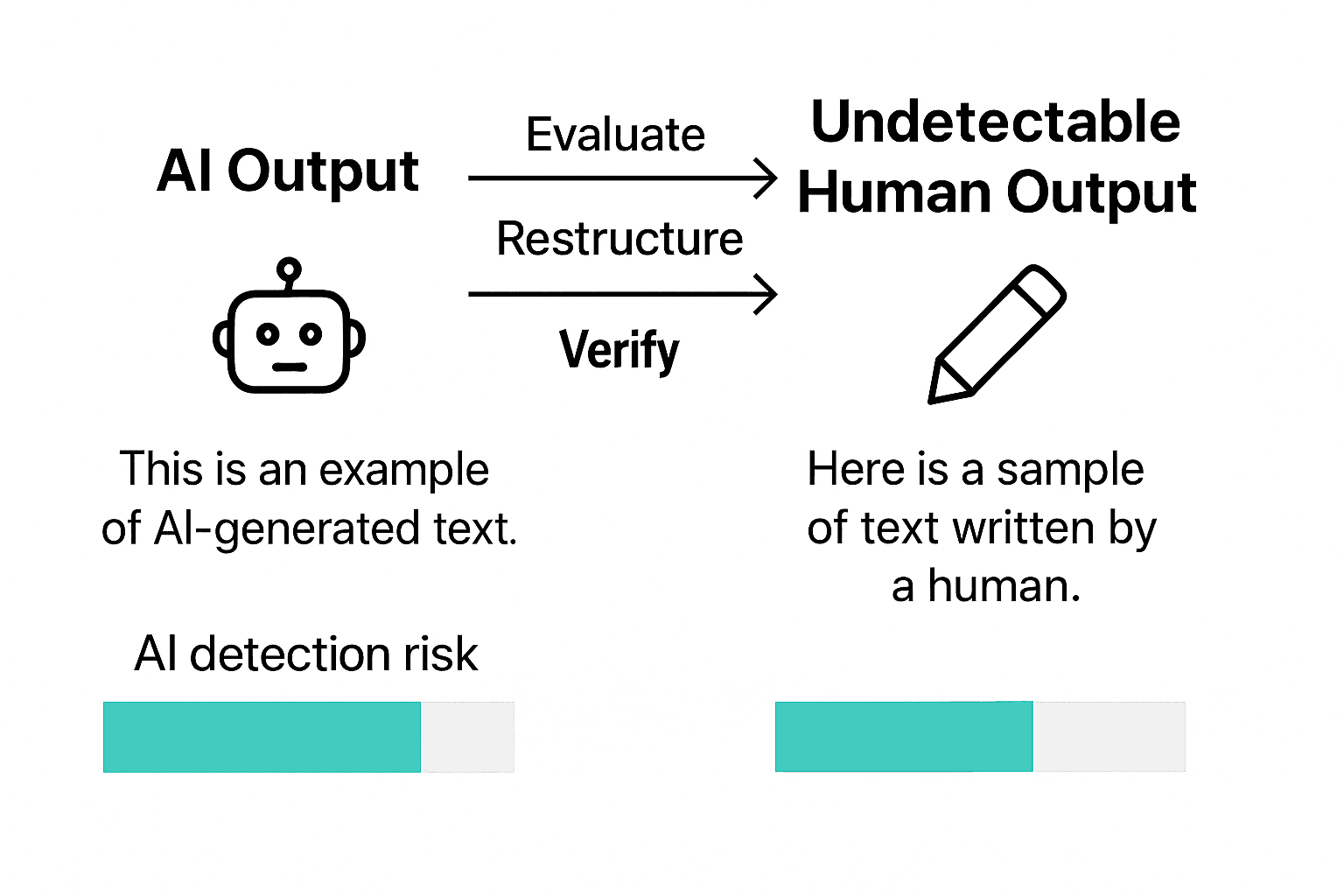 AI Output

Evaluate

Restructure

Verify

Undetectable Human Output

This is an example of AI-generated text.

Here is a sample of text written by a human.

AI detection risk